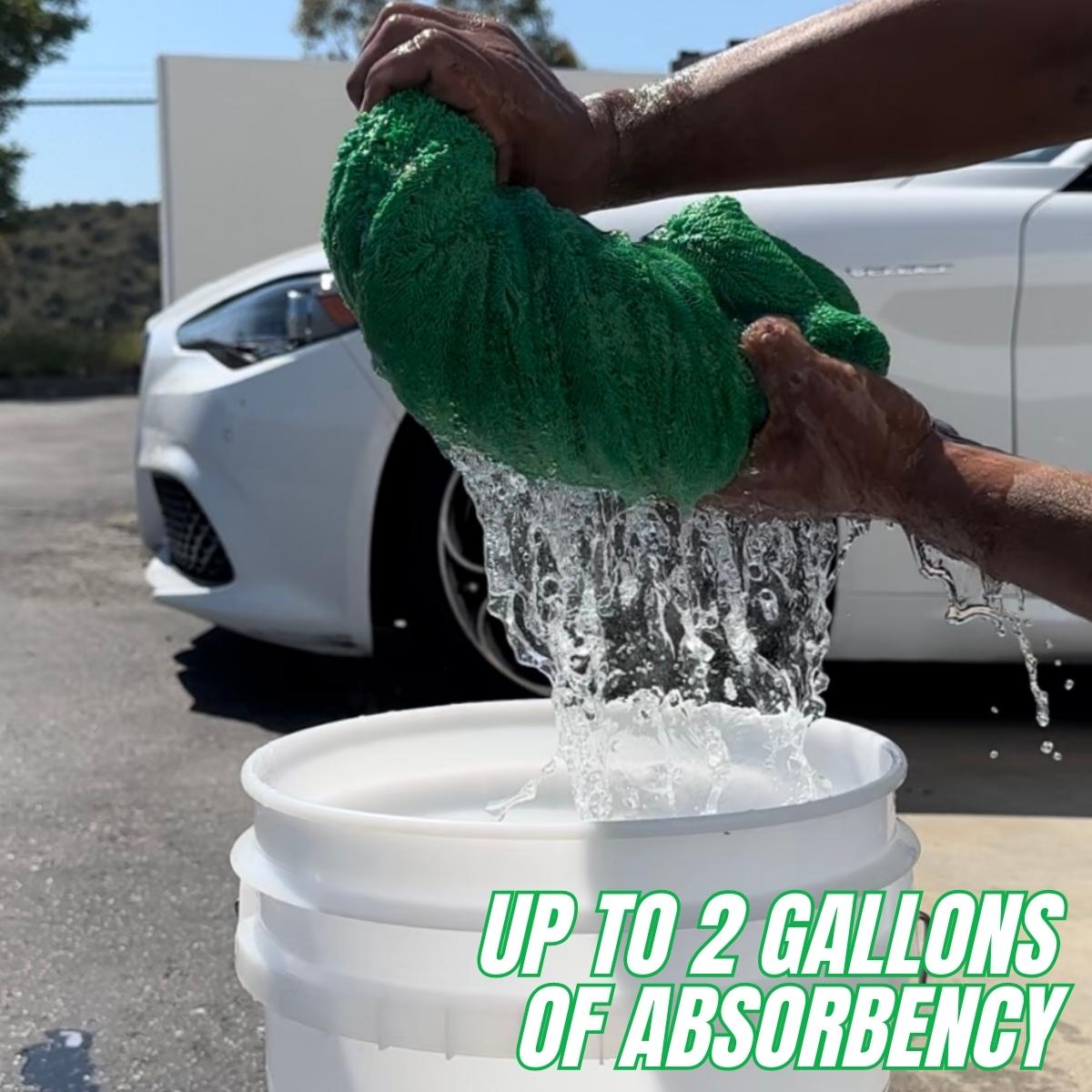 UP TO 2 GALLONS OF ABSORBENCY